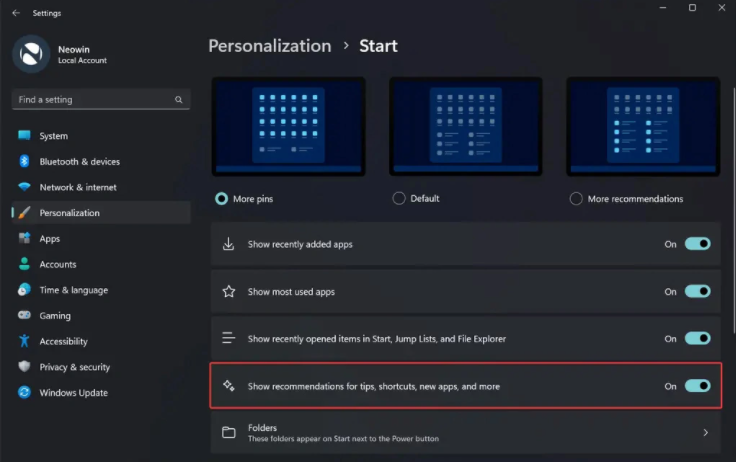 Settings

Neowin
Local Account

Find a setting

System
Bluetooth & devices
Network & internet
Personalization
Apps
Accounts
Time & language
Gaming
Accessibility
Privacy & security
Windows Update

Personalization > Start

More pins
Default
More recommendations

Show recently added apps
On

Show most used apps
On

Show recently opened items in Start, Jump Lists, and File Explorer
On

Show recommendations for tips, shortcuts, new apps, and more
On

Folders
These folders appear on Start next to the Power button