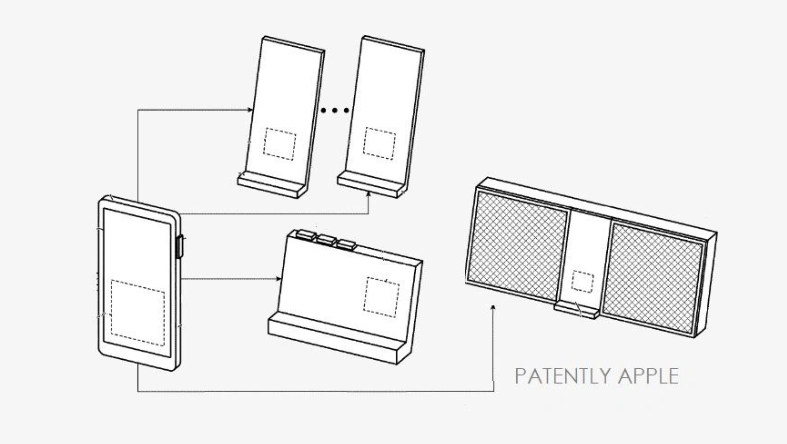 PATENTLY APPLE